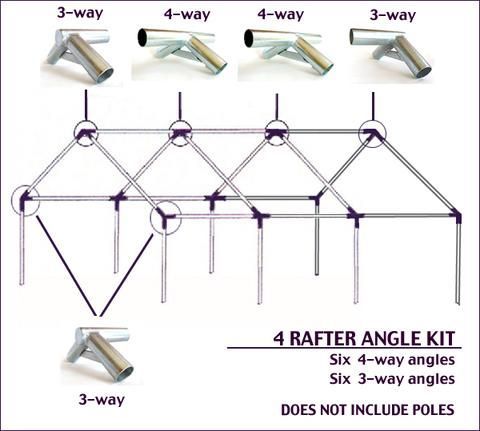 3-way
4-way
4-way
3-way

3-way

4 RAFTER ANGLE KIT
Six 4-way angles
Six 3-way angles

DOES NOT INCLUDE POLES